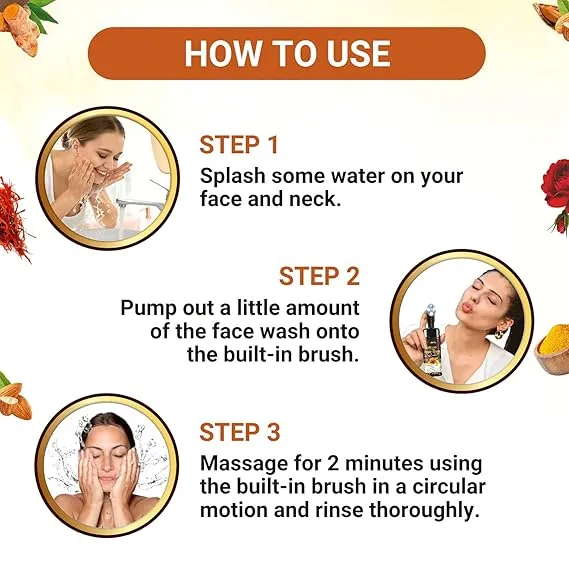 HOW TO USE

STEP 1
Splash some water on your face and neck.

STEP 2
Pump out a little amount of the face wash onto the built-in brush.

STEP 3
Massage for 2 minutes using the built-in brush in a circular motion and rinse thoroughly.