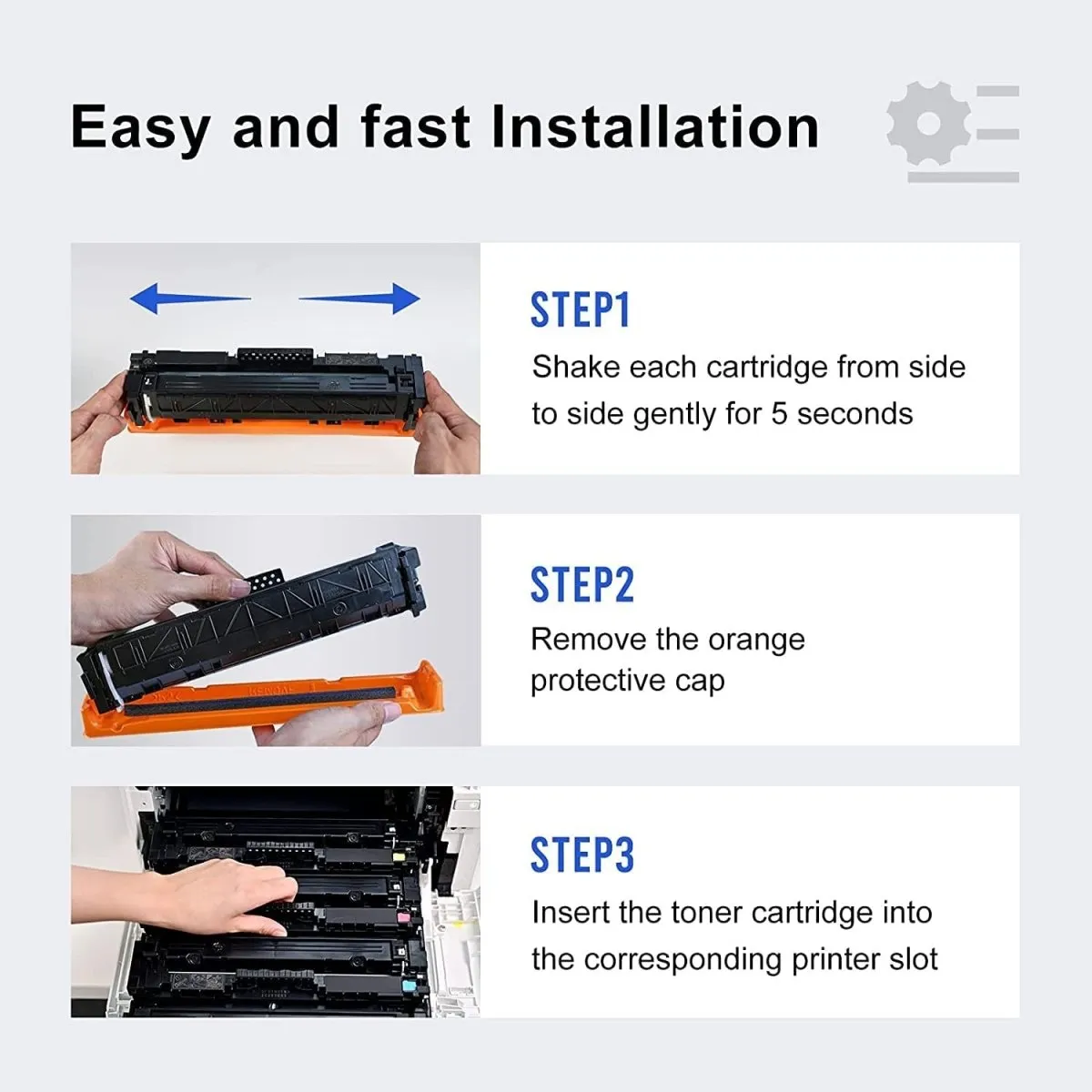 Easy and fast Installation

STEP1
Shake each cartridge from side to side gently for 5 seconds

STEP2
Remove the orange protective cap

STEP3
Insert the toner cartridge into the corresponding printer slot