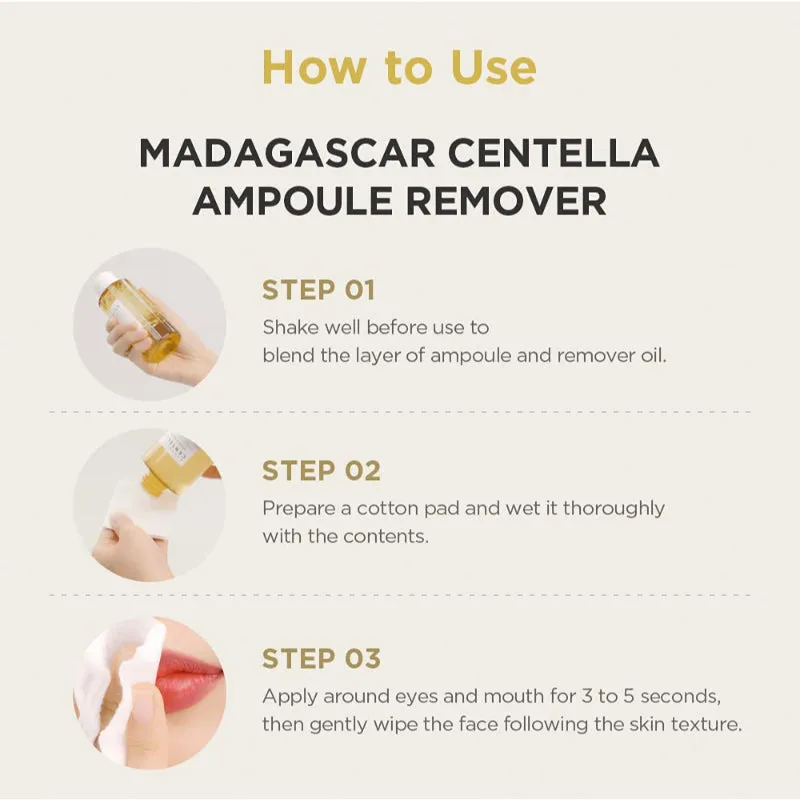 How to Use

MADAGASCAR CENTELLA AMPOULE REMOVER

STEP 01
Shake well before use to blend the layer of ampoule and remover oil.

STEP 02
Prepare a cotton pad and wet it thoroughly with the contents.

STEP 03
Apply around eyes and mouth for 3 to 5 seconds, then gently wipe the face following the skin texture.